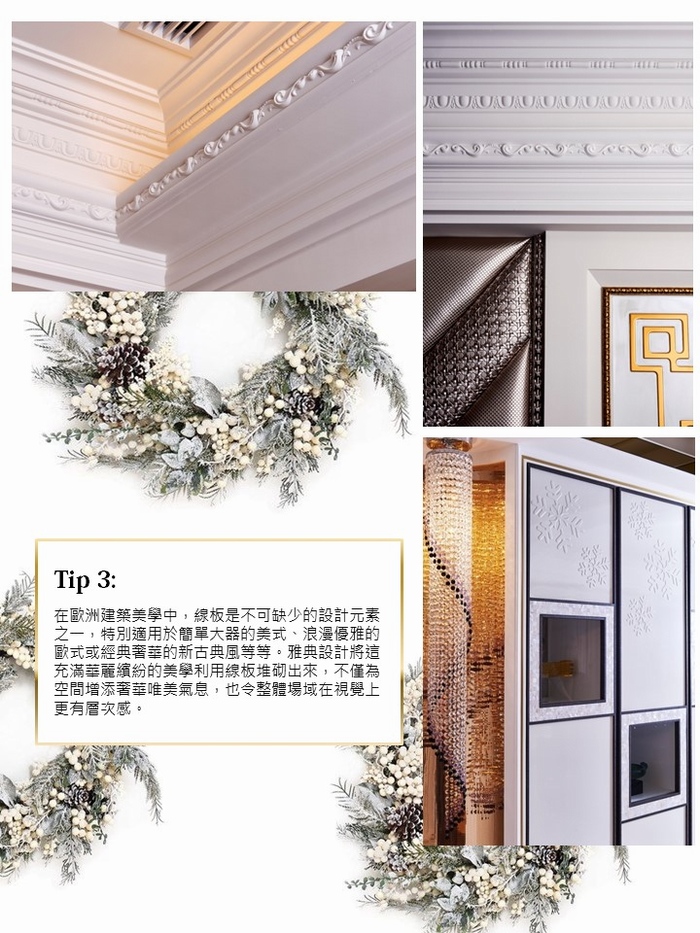 Tip 3:

在歐洲建築美學中，線板是不可缺少的設計元素之一，特別適用於簡單大器的美式、浪漫優雅的歐式或經典奢華的新古典風等等。雅典設計將這充滿華麗繽紛的美學利用線板堆砌出來，不僅為空間增添奢華唯美氣息，也令整體場域在視覺上更有層次感。